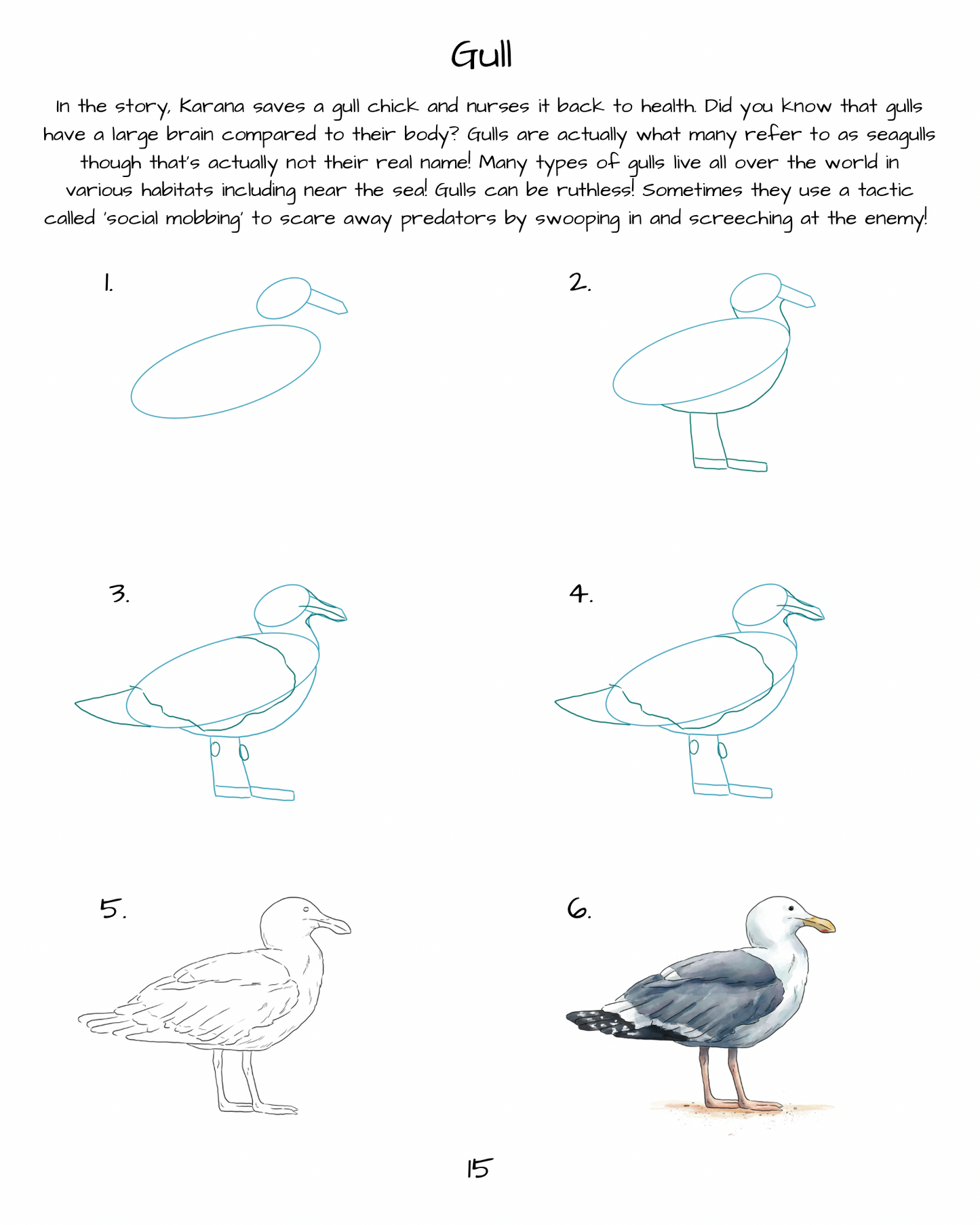 Gull

In the story, Karana saves a gull chick and nurses it back to health. Did you know that gulls have a large brain compared to their body? Gulls are actually what many refer to as seagulls though that's actually not their real name! Many types of gulls live all over the world in various habitats including near the sea! Gulls can be ruthless! Sometimes they use a tactic called 'social mobbing' to scare away predators by swooping in and screeching at the enemy!

1.

2.

3.

4.

5.

6.

15