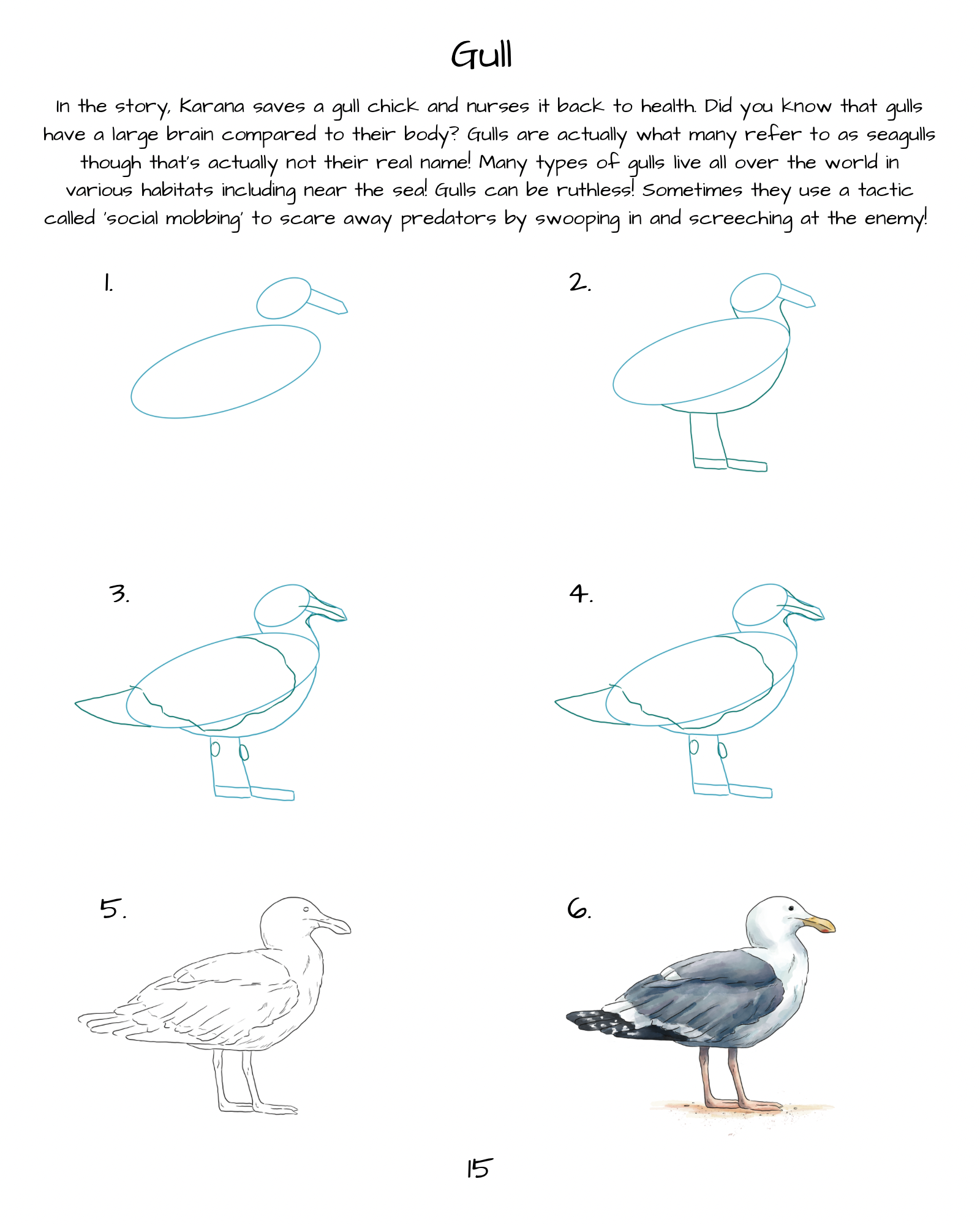 Gull

In the story, Karana saves a gull chick and nurses it back to health. Did you know that gulls have a large brain compared to their body? Gulls are actually what many refer to as seagulls though that's actually not their real name! Many types of gulls live all over the world in various habitats including near the sea! Gulls can be ruthless! Sometimes they use a tactic called 'social mobbing' to scare away predators by swooping in and screeching at the enemy!

1.

2.

3.

4.

5.

6.

15