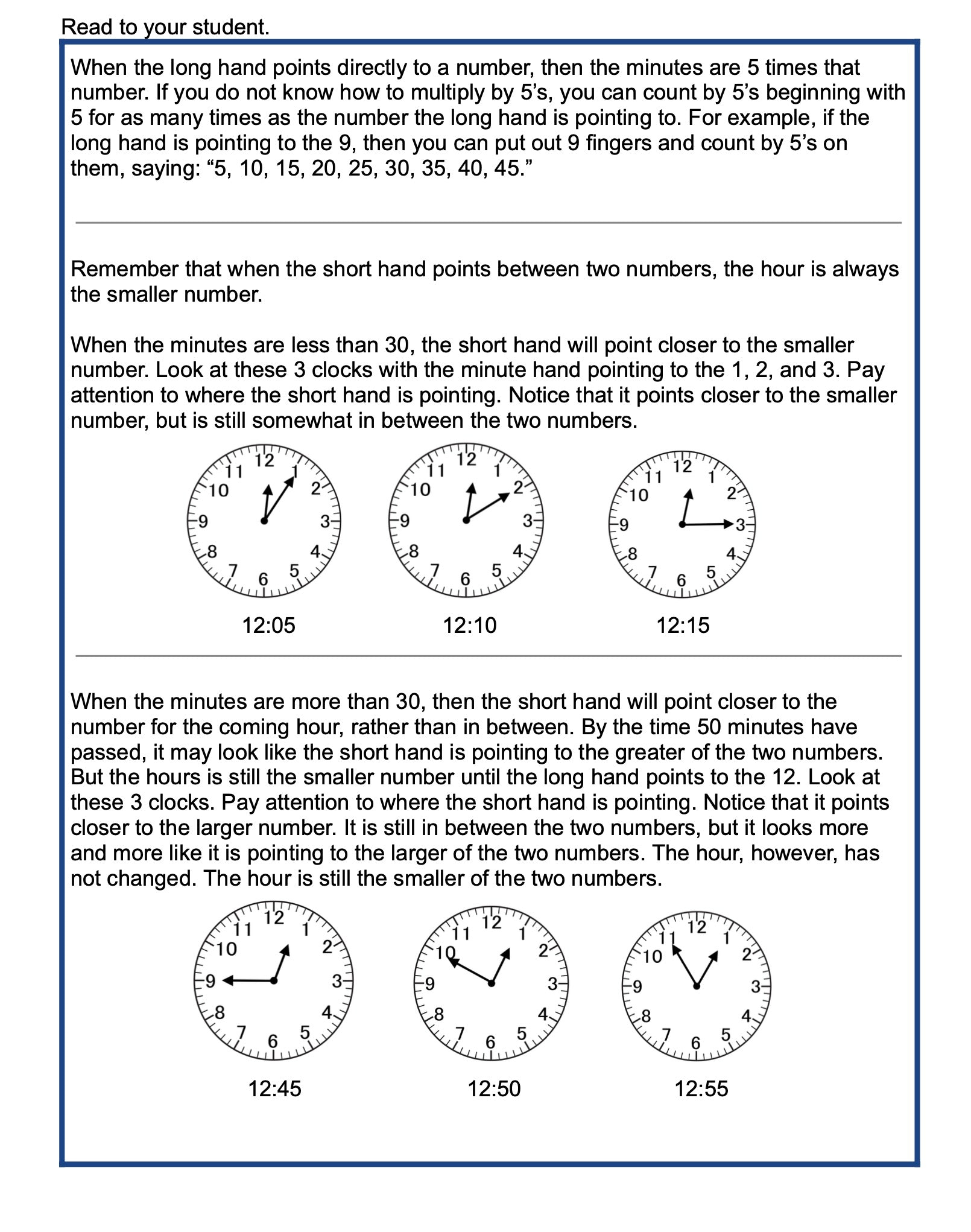 Read to your student.

When the long hand points directly to a number, then the minutes are 5 times that number. If you do not know how to multiply by 5's, you can count by 5's beginning with 5 for as many times as the number the long hand is pointing to. For example, if the long hand is pointing to the 9, then you can put out 9 fingers and count by 5's on them, saying: "5, 10, 15, 20, 25, 30, 35, 40, 45."

Remember that when the short hand points between two numbers, the hour is always the smaller number.

When the minutes are less than 30, the short hand will point closer to the smaller number. Look at these 3 clocks with the minute hand pointing to the 1, 2, and 3. Pay attention to where the short hand is pointing. Notice that it points closer to the smaller number, but is still somewhat in between the two numbers.

12 1 2 3 4 5 6 7 8 9 10 11

12 1 2 3 4 5 6 7 8 9 10 11

12 1 2 3 4 5 6 7 8 9 10 11

12:05 12:10 12:15

When the minutes are more than 30, then the short hand will point closer to the number for the coming hour, rather than in between. By the time 50 minutes have passed, it may look like the short hand is pointing to the greater of the two numbers. But the hours is still the smaller number until the long hand points to the 12. Look at these 3 clocks. Pay attention to where the short hand is pointing. Notice that it points closer to the larger number. It is still in between the two numbers, but it looks more and more like it is pointing to the larger of the two numbers. The hour, however, has not changed. The hour is still the smaller of the two numbers.

12 1 2 3 4 5 6 7 8 9 10 11

12 1 2 3 4 5 6 7 8 9 10 11

12 1 2 3 4 5 6 7 8 9 10 11

12:45 12:50 12:55